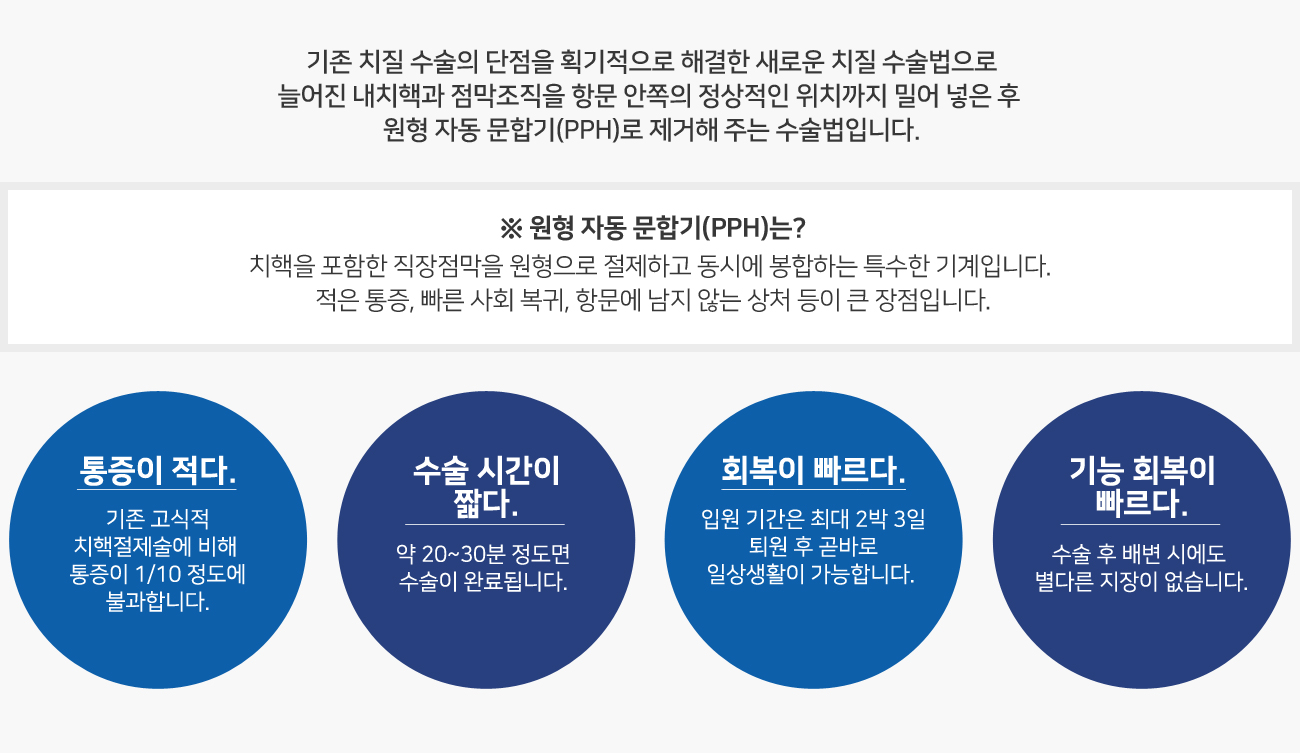 기존 치질 수술의 단점을 획기적으로 해결한 새로운 치질 수술법으로
늘어진 내치핵과 점막조직을 항문 안쪽의 정상적인 위치까지 밀어 넣은 후
원형 자동 문합기(PPH)로 제거해 주는 수술법입니다.

※ 원형 자동 문합기(PPH)는?
치핵을 포함한 직장점막을 원형으로 절제하고 동시에 봉합하는 특수한 기계입니다.
적은 통증, 빠른 사회 복귀, 항문에 남지 않는 상처 등이 큰 장점입니다.

통증이 적다.

기존 고식적
치핵절제술에 비해
통증이 1/10 정도에
불과합니다.

수술 시간이
짧다.

약 20~30분 정도면
수술이 완료됩니다.

회복이 빠르다.

입원 기간은 최대 2박 3일
퇴원 후 곧바로
일상생활이 가능합니다.

기능 회복이
빠르다.

수술 후 배변 시에도
별다른 지장이 없습니다.